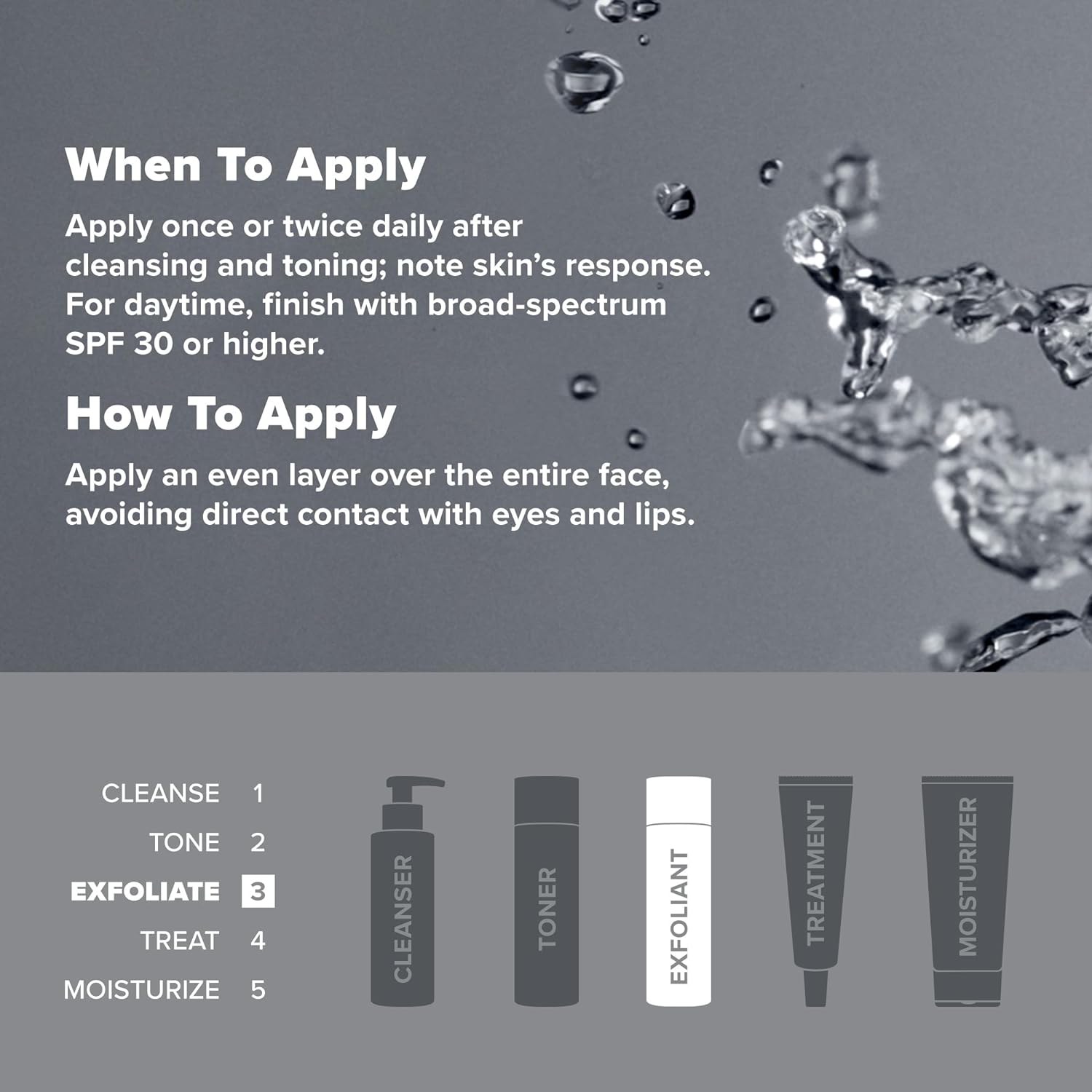 When To Apply

Apply once or twice daily after cleansing and toning; note skin's response. For daytime, finish with broad-spectrum SPF 30 or higher.

How To Apply

Apply an even layer over the entire face, avoiding direct contact with eyes and lips.

CLEANSE 1
TONE 2
EXFOLIATE 3
TREAT 4
MOISTURIZE 5

CLEANSER
TONER
EXFOLIANT
TREATMENT
MOISTURIZER