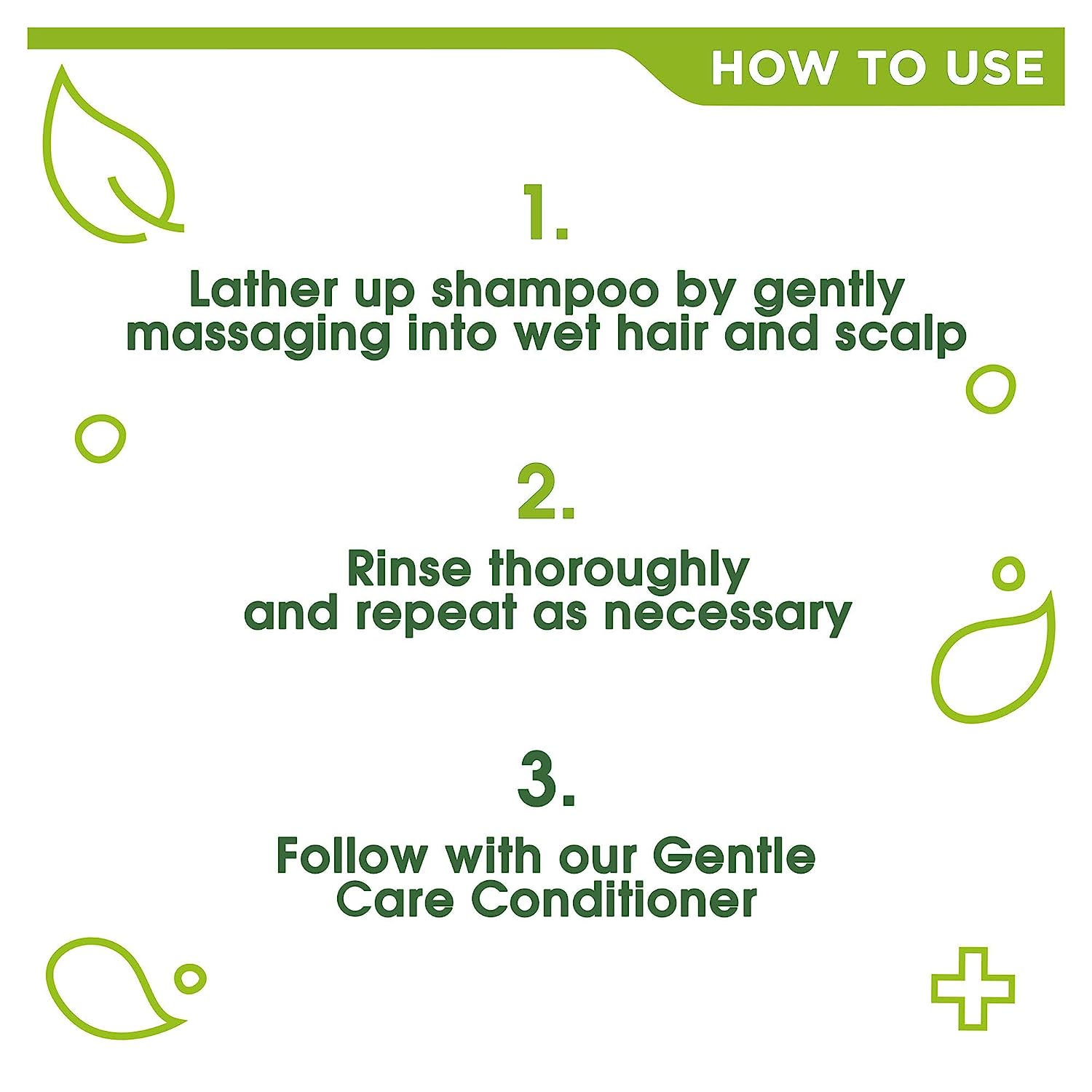 HOW TO USE

1.

Lather up shampoo by gently massaging into wet hair and scalp

2.

Rinse thoroughly and repeat as necessary

3.

Follow with our Gentle Care Conditioner