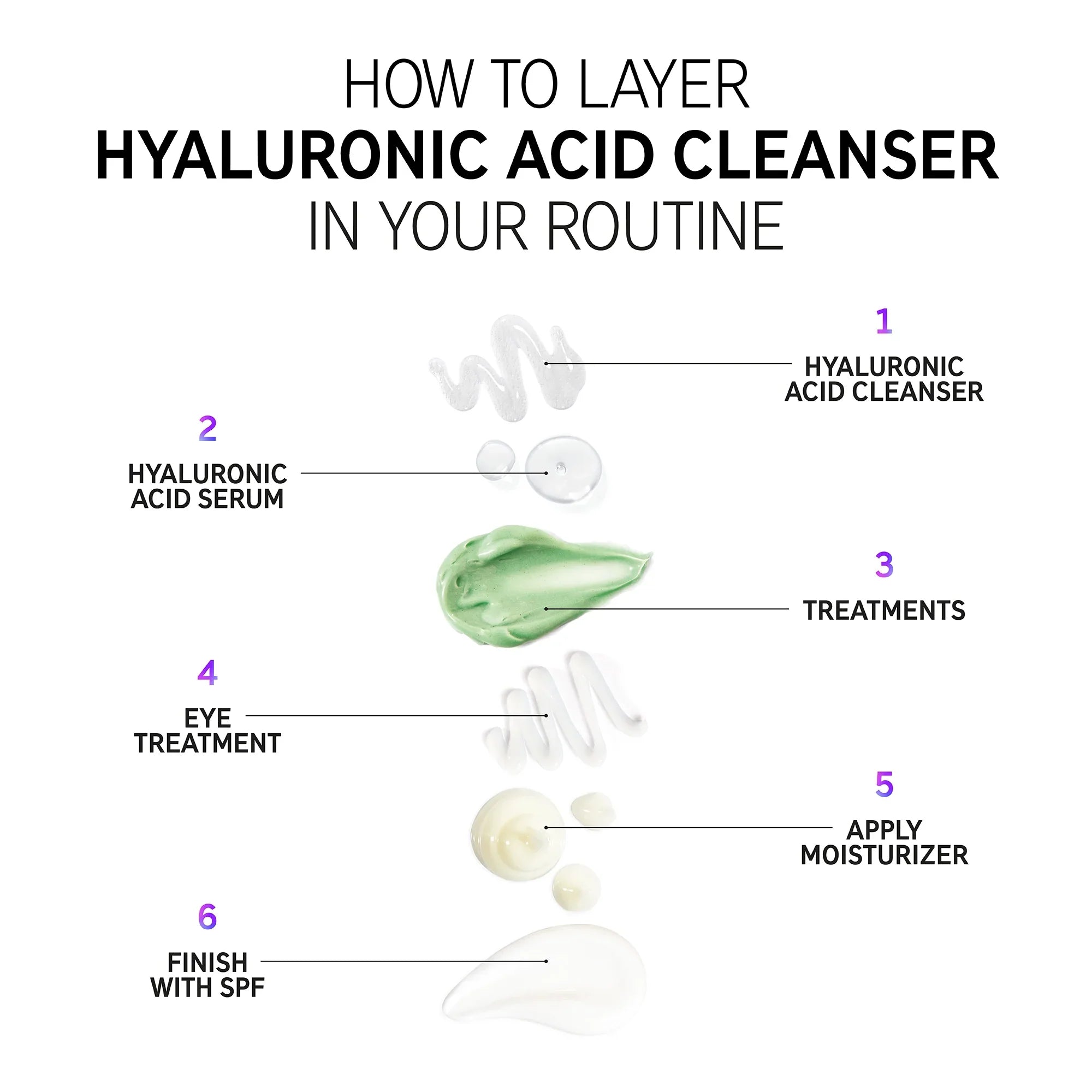 HOW TO LAYER
HYALURONIC ACID CLEANSER
IN YOUR ROUTINE

1
HYALURONIC ACID CLEANSER

2
HYALURONIC ACID SERUM

3
TREATMENTS

4
EYE TREATMENT

5
APPLY MOISTURIZER

6
FINISH WITH SPF