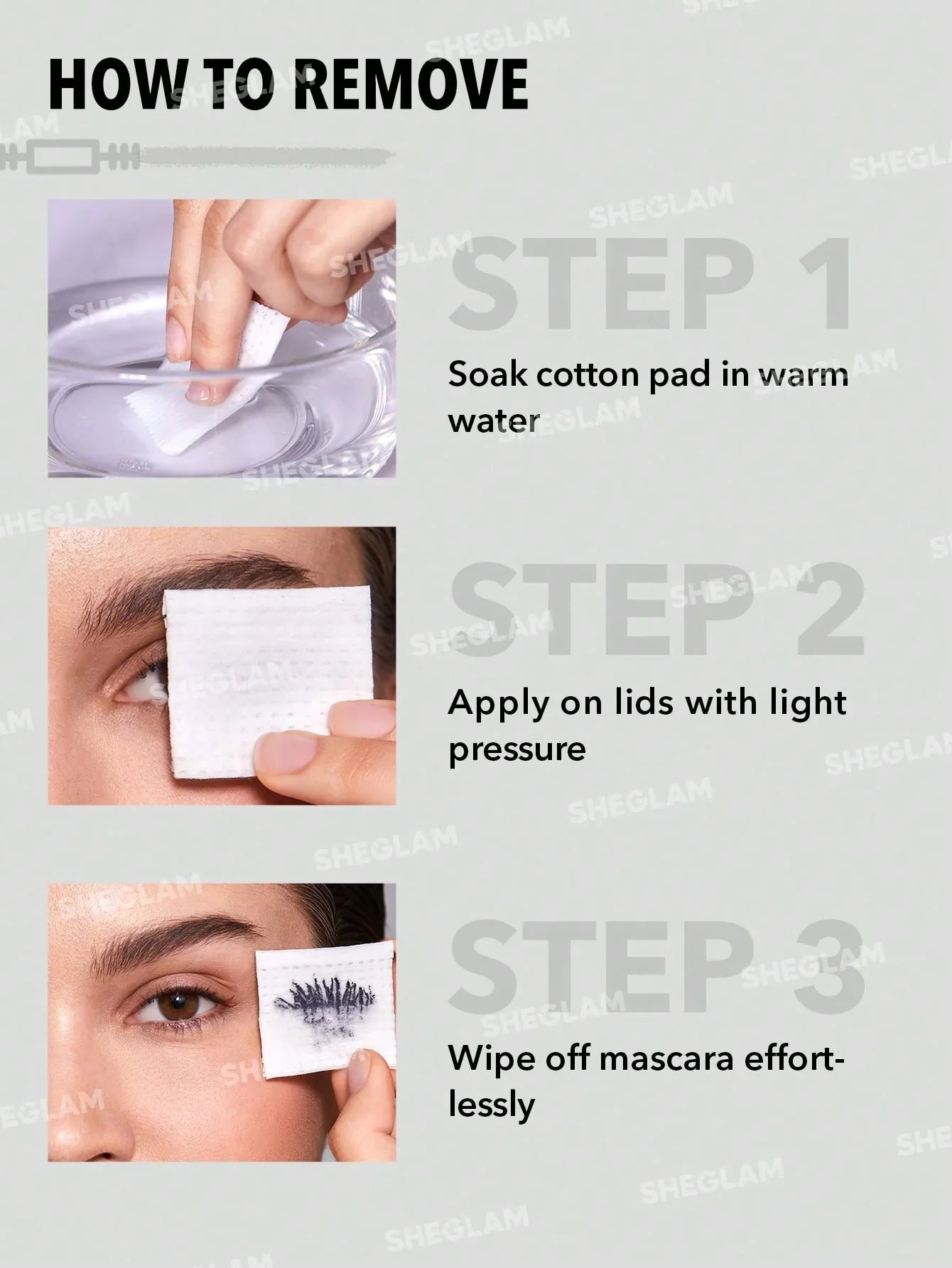 HOW TO REMOVE

STEP 1

Soak cotton pad in warm water

STEP 2

Apply on lids with light pressure

STEP 3

Wipe off mascara effortlessly

SHEGLAM