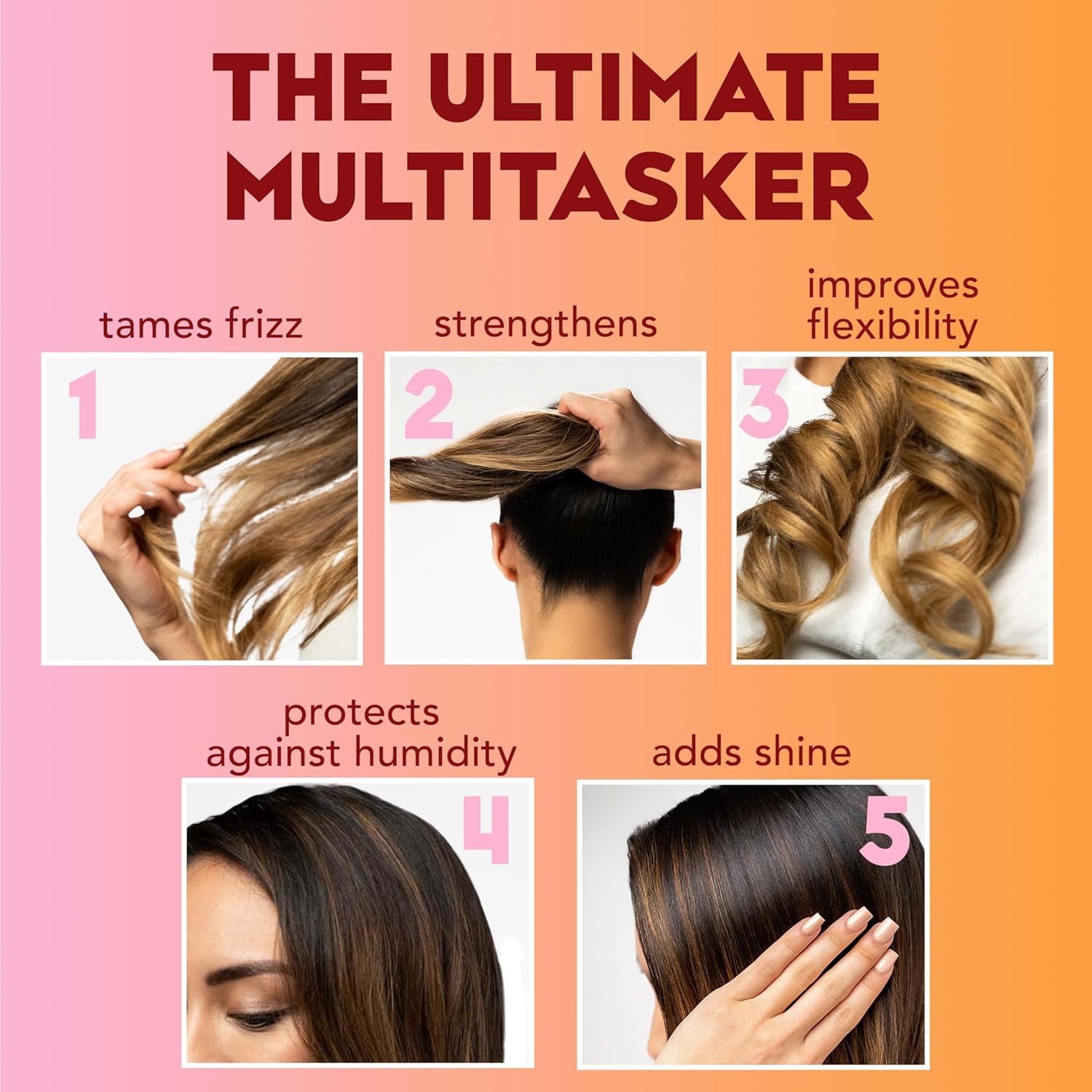 THE ULTIMATE MULTITASKER

tames frizz

1

strengthens

2

improves flexibility

3

protects against humidity

4

adds shine

5