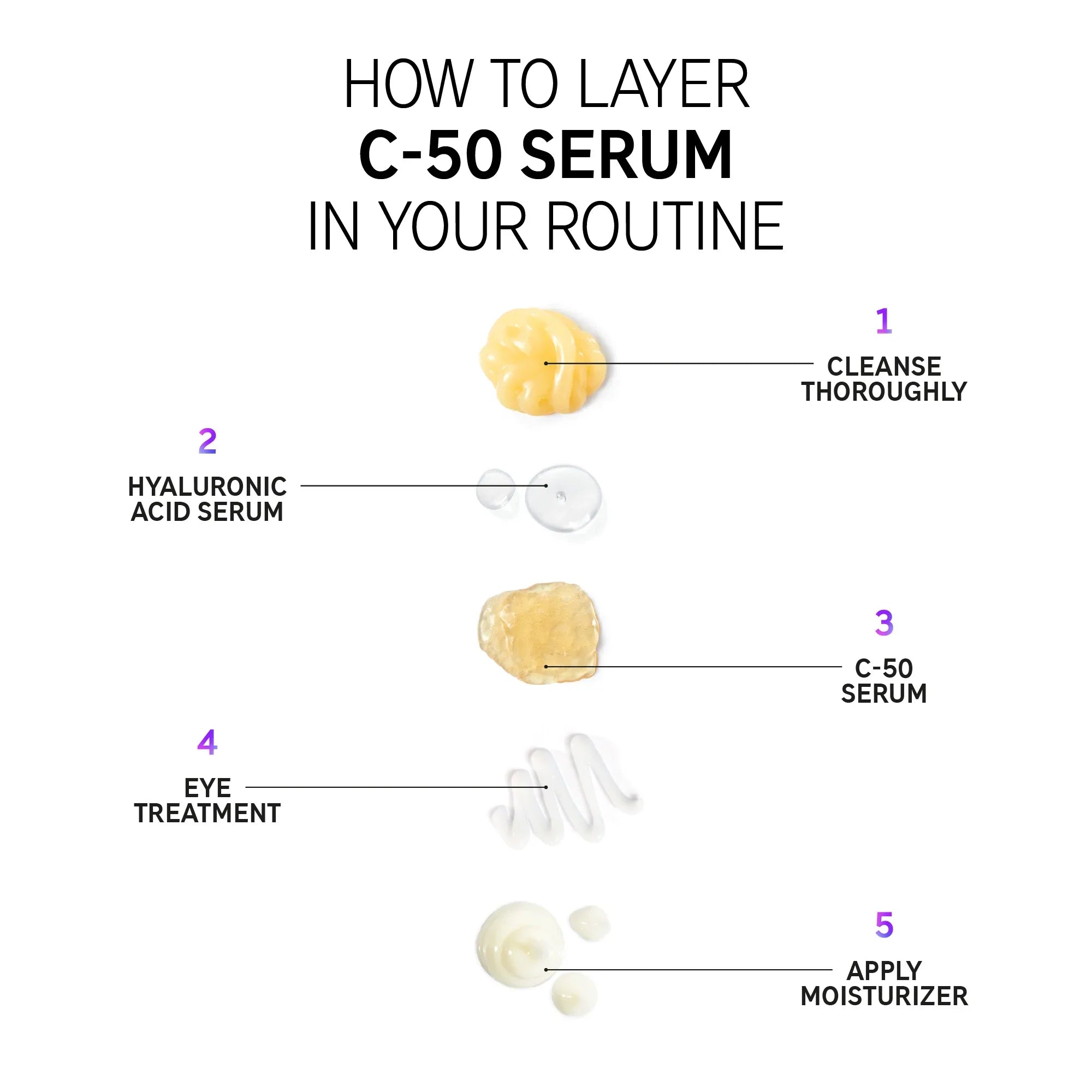 HOW TO LAYER
C-50 SERUM
IN YOUR ROUTINE

1
CLEANSE THOROUGHLY

2
HYALURONIC ACID SERUM

3
C-50 SERUM

4
EYE TREATMENT

5
APPLY MOISTURIZER