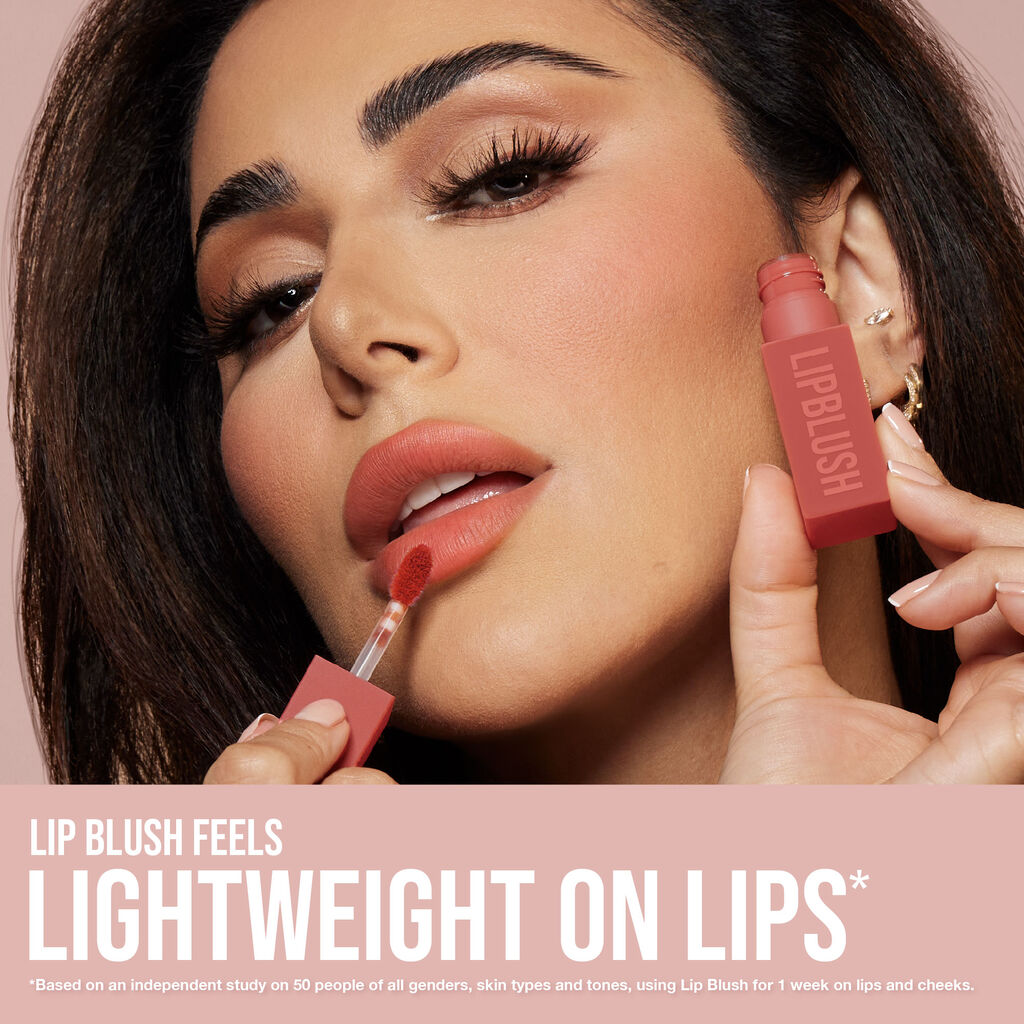 LIPBLUSH

LIP BLUSH FEELS
LIGHTWEIGHT ON LIPS*

*Based on an independent study on 50 people of all genders, skin types and tones, using Lip Blush for 1 week on lips and cheeks.