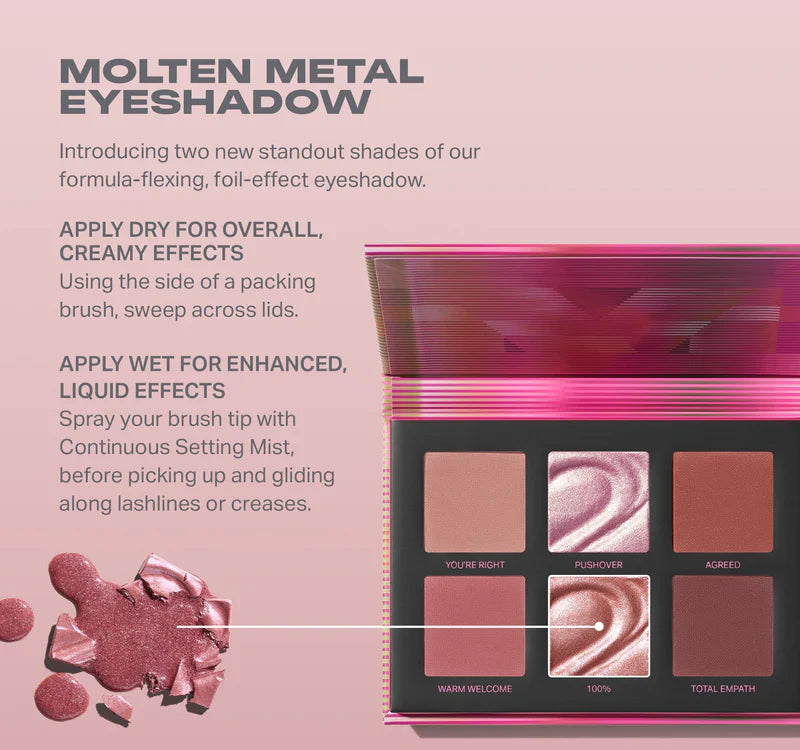 MOLTEN METAL EYESHADOW

Introducing two new standout shades of our formula-flexing, foil-effect eyeshadow.

APPLY DRY FOR OVERALL, CREAMY EFFECTS
Using the side of a packing brush, sweep across lids.

APPLY WET FOR ENHANCED, LIQUID EFFECTS
Spray your brush tip with Continuous Setting Mist, before picking up and gliding along lashlines or creases.

YOU'RE RIGHT
PUSHOVER
AGREED
WARM WELCOME
100%
TOTAL EMPATH