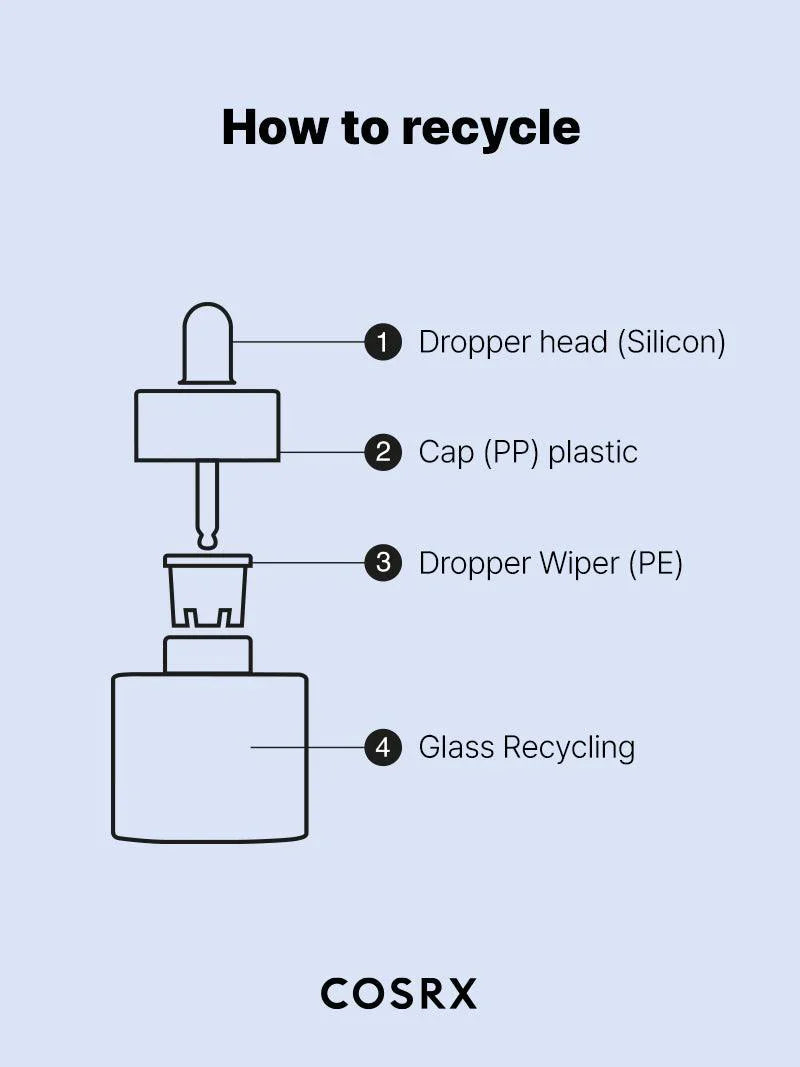 How to recycle

1 Dropper head (Silicon)

2 Cap (PP) plastic

3 Dropper Wiper (PE)

4 Glass Recycling

COSRX